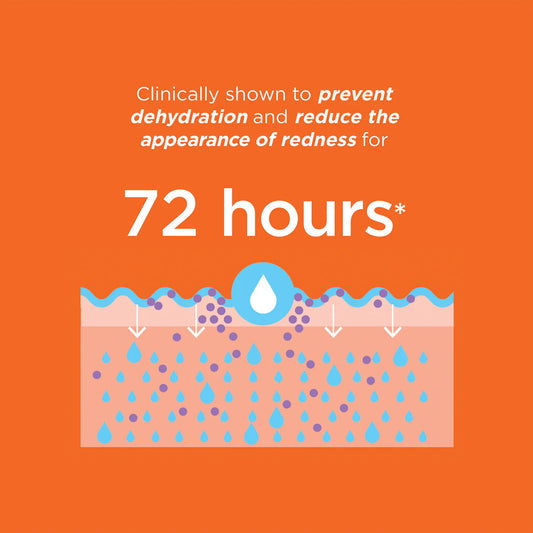 Clinically shown to prevent dehydration and reduce the appearance of redness for

72 hours*